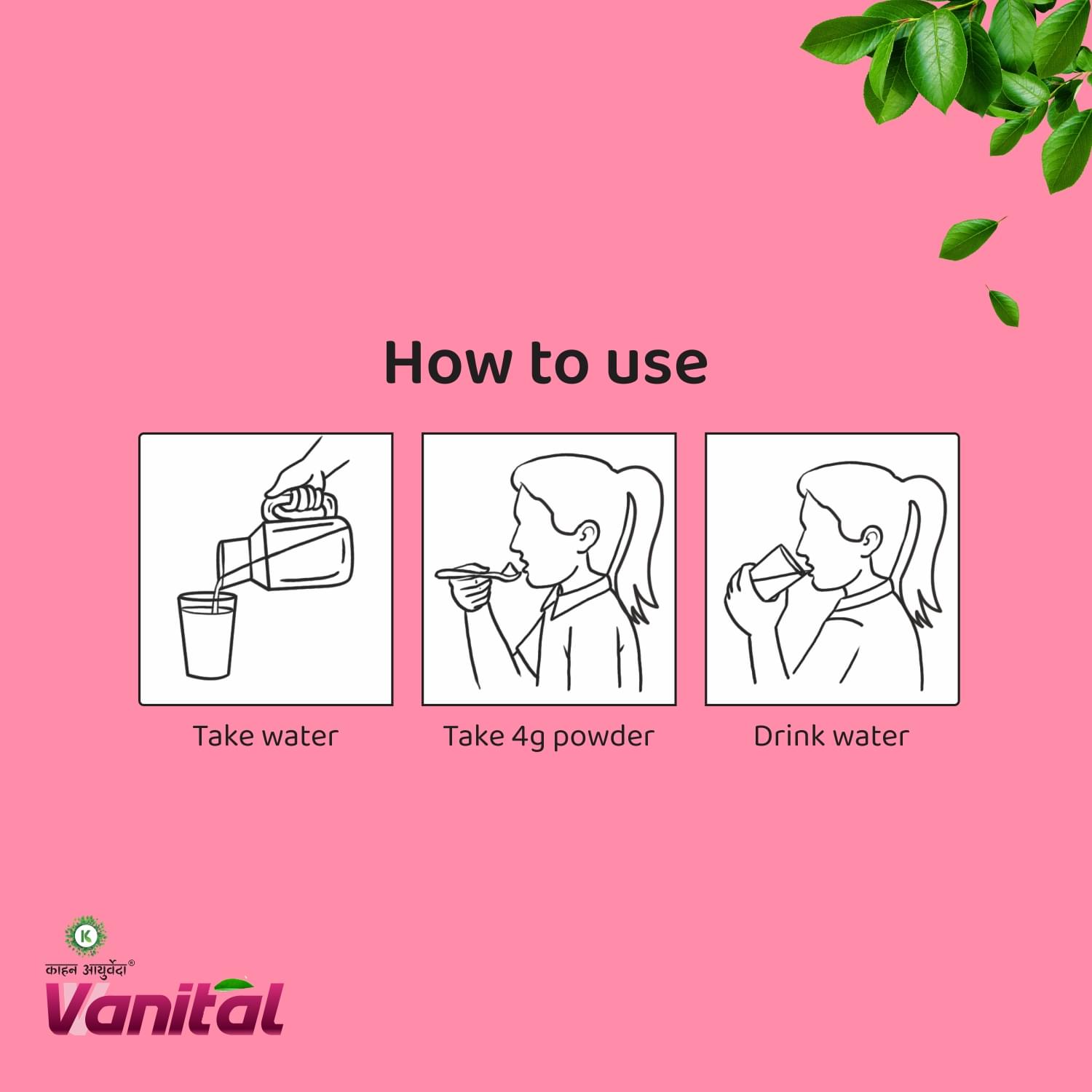 How to use

Take water

Take 4g powder

Drink water

K

काहन आयुर्वेदा®

Vanital