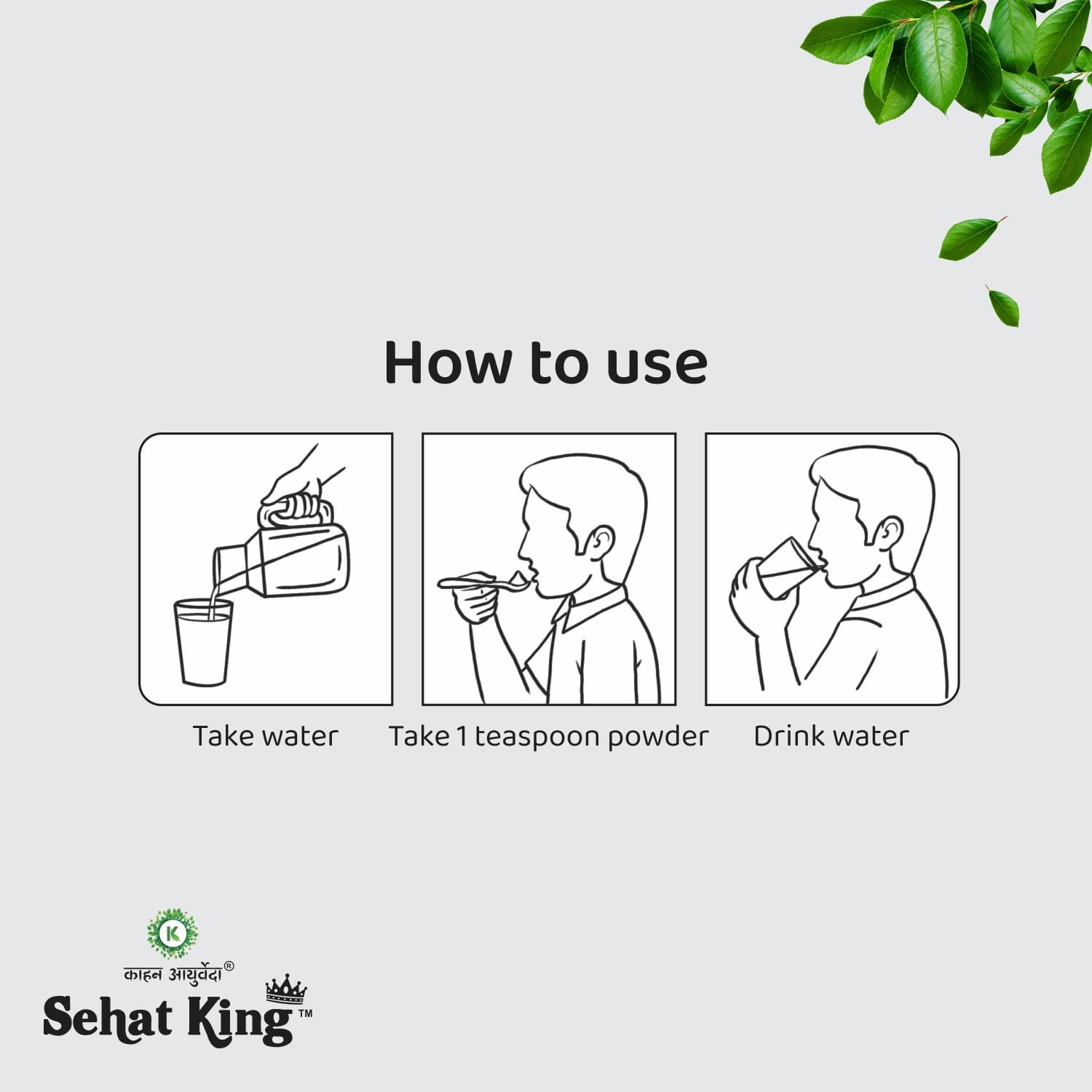 How to use

Take water

Take 1 teaspoon powder

Drink water

K

काहन आयुर्वेदा®

Sehat King™