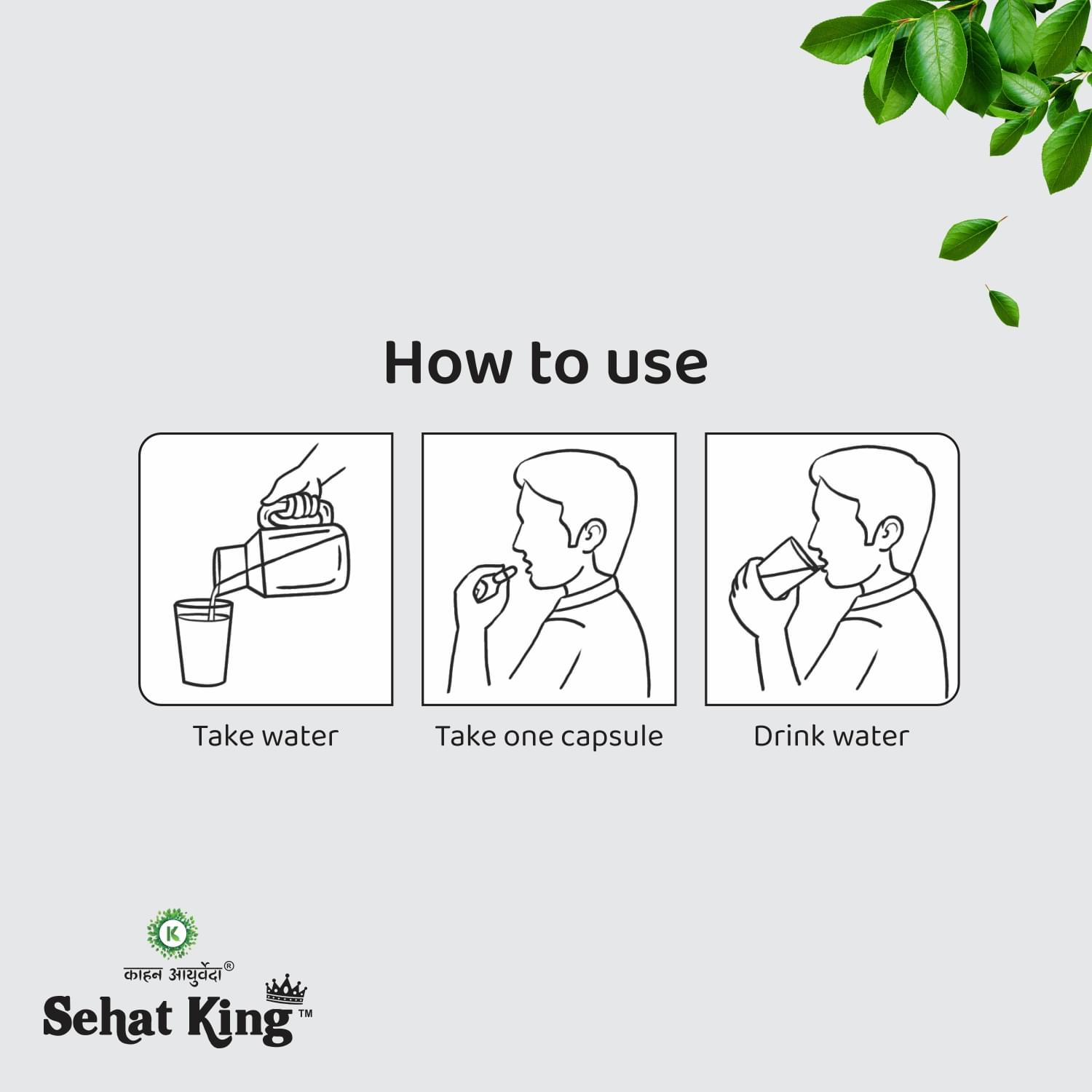 How to use

Take water

Take one capsule

Drink water

K

काहन आयुर्वेदा®

Sehat King™