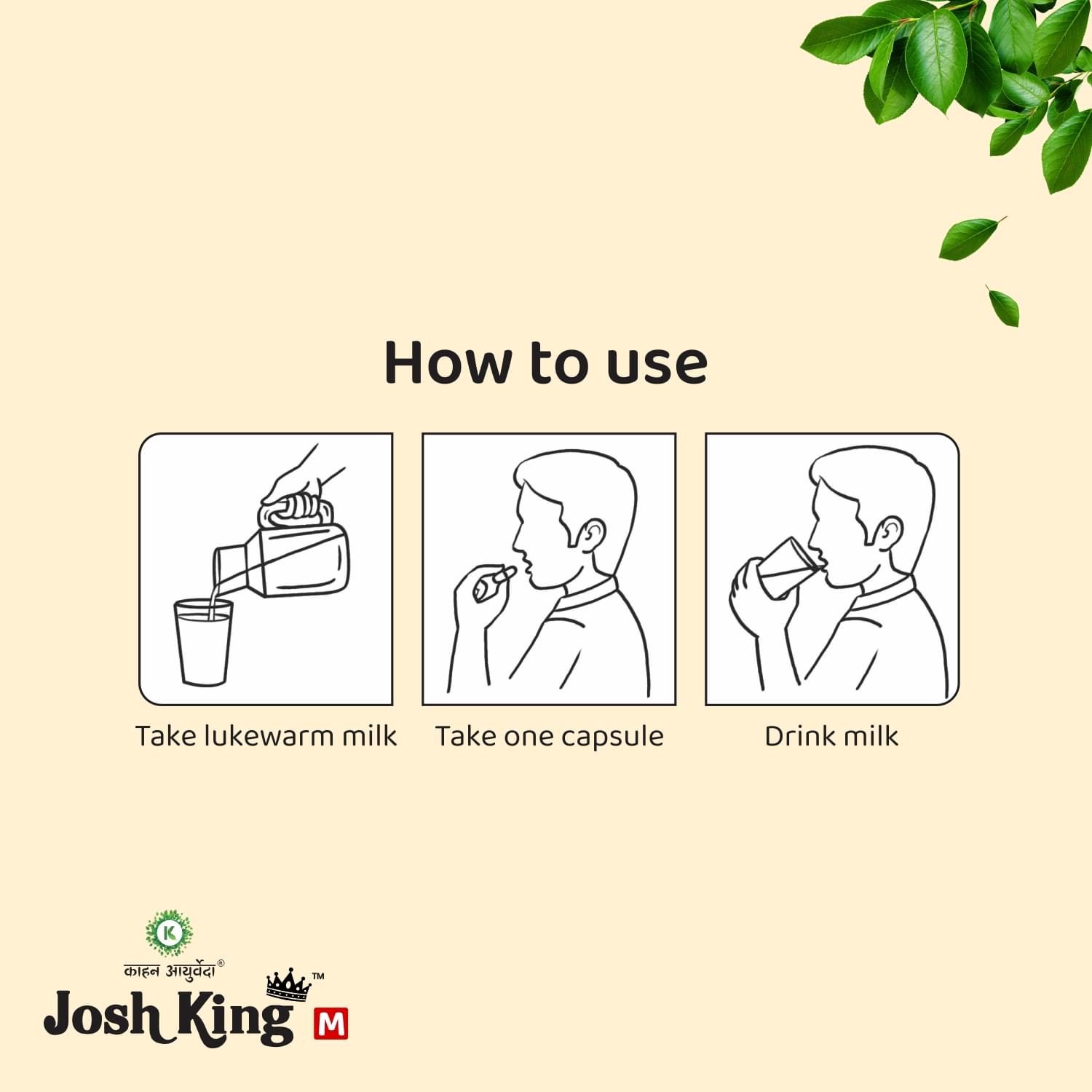 How to use

Take lukewarm milk

Take one capsule

Drink milk

K

काहन आयुर्वेदा®

Josh King™ M