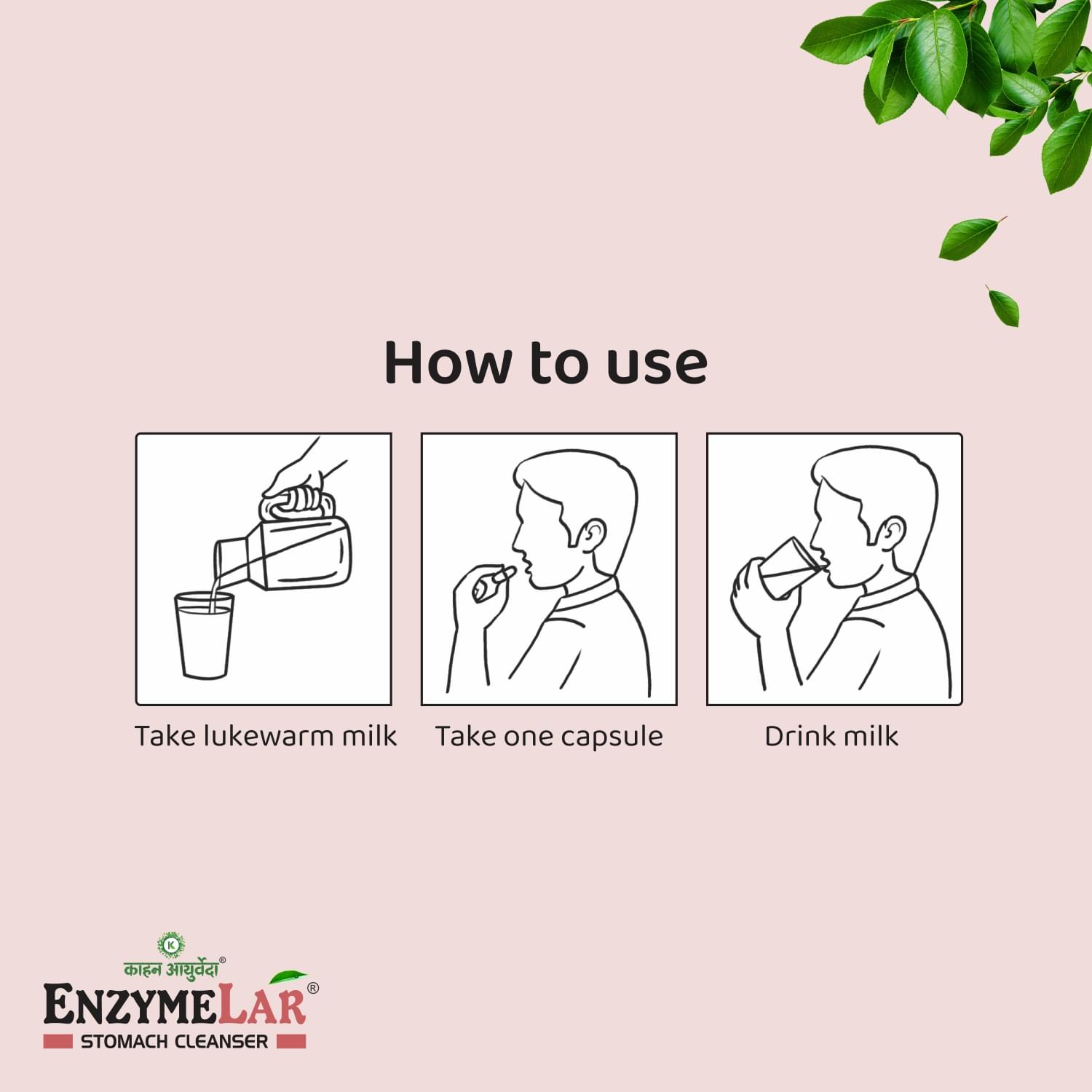 How to use

Take lukewarm milk

Take one capsule

Drink milk

K

काहन आयुर्वेदा®

ENZYMELAR®

STOMACH CLEANSER